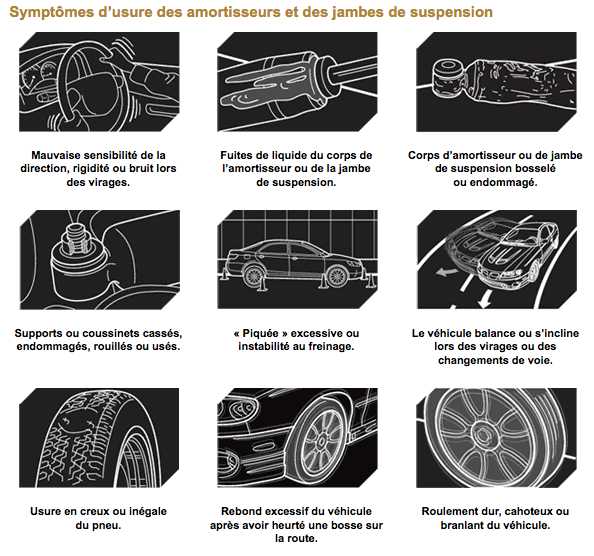 Symptômes d'usure des amortisseurs et des jambes de suspension

Mauvaise sensibilité de la direction, rigidité ou bruit lors des virages.

Fuites de liquide du corps de l'amortisseur ou de la jambe de suspension.

Corps d'amortisseur ou de jambe de suspension bosselé ou endommagé.

Supports ou coussinets cassés, endommagés, rouillés ou usés.

« Piquée » excessive ou instabilité au freinage.

Le véhicule balance ou s'incline lors des virages ou des changements de voie.

Usure en creux ou inégale du pneu.

Rebond excessif du véhicule après avoir heurté une bosse sur la route.

Roulement dur, cahoteux ou branlant du véhicule.